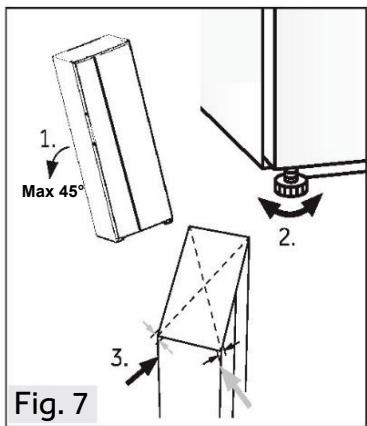 1.
Max 45°
2.
3.
Fig. 7