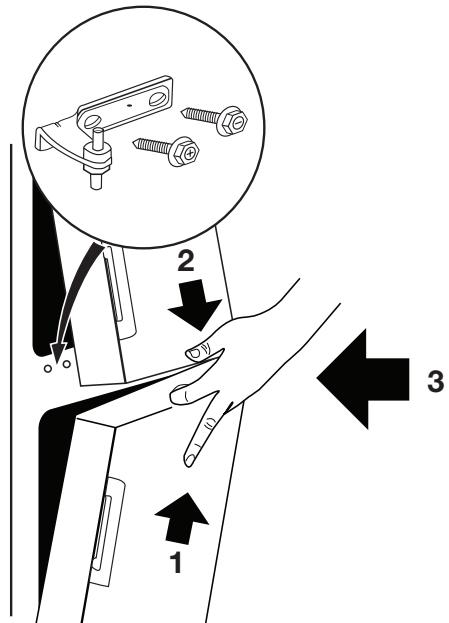 2
3
1