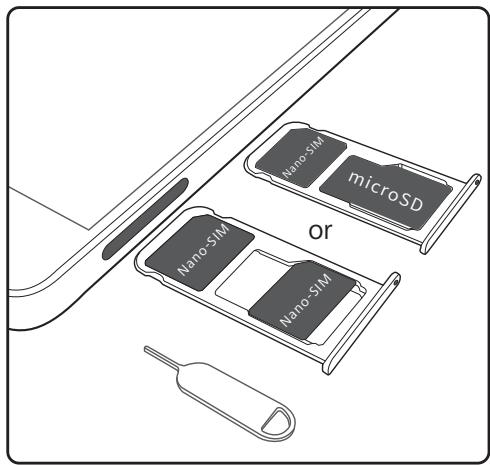 Nano-SIM
microSD
or
Nano-SIM
Nano-SIM