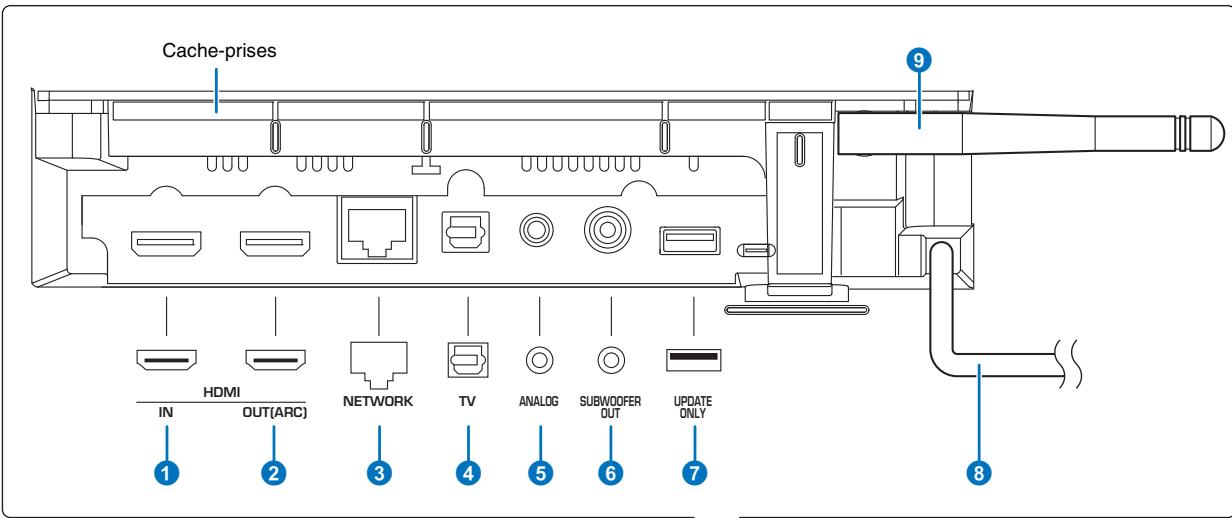 Cache-prises

9

HDMI

IN

OUT(ARC)

NETWORK

TV

ANALOG

SUBWOOFER OUT

UPDATE ONLY

1

2

3

4

5

6

7

8