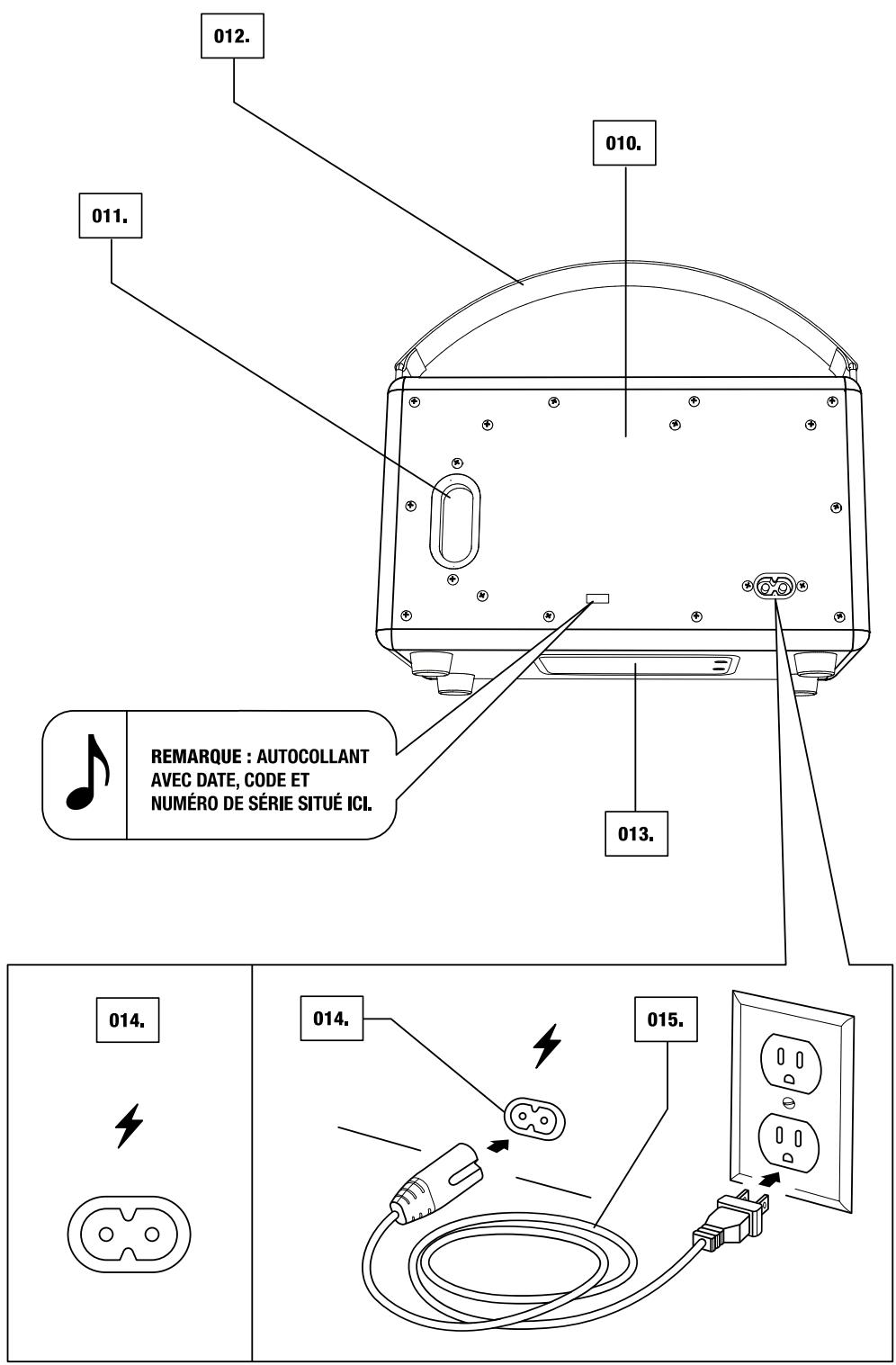 012.

010.

011.

REMARQUE : AUTOCOLLANT AVEC DATE, CODE ET NUMÉRO DE SÉRIE SITUÉ ICI.

013.

014.

014.

015.