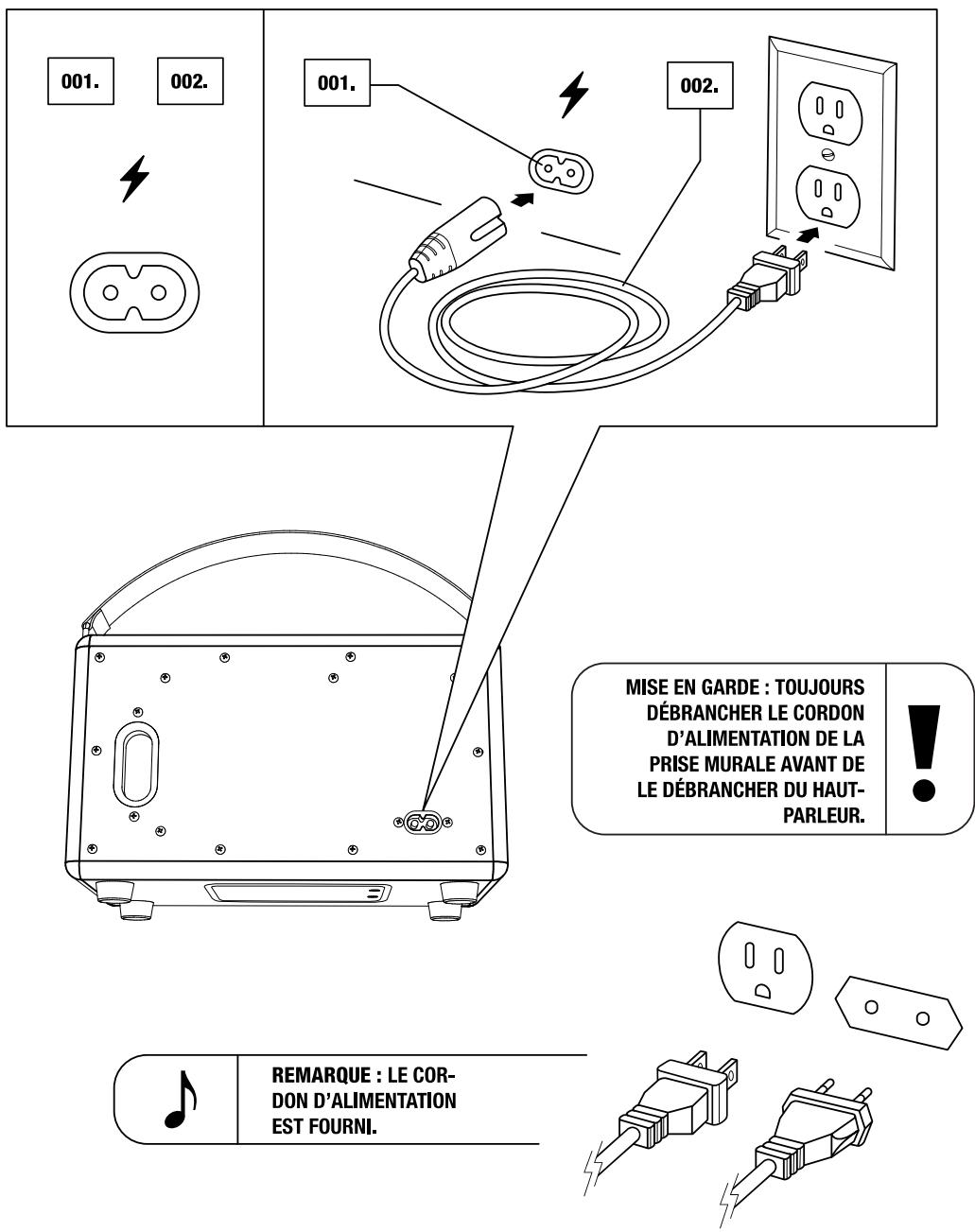 001. 002.

001.

002.

MISE EN GARDE : TOUJOURS DÉBRANCHER LE CORDON D'ALIMENTATION DE LA PRISE MURALE AVANT DE LE DÉBRANCHER DU HAUT-PARLEUR.

REMARQUE : LE CORDON D'ALIMENTATION EST FOURNI.