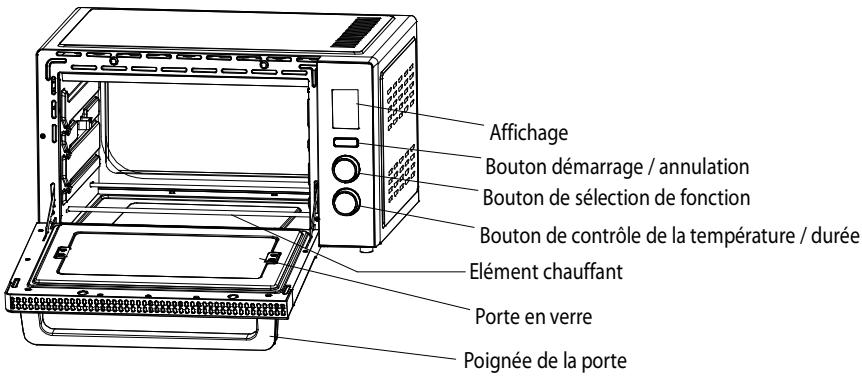 Affichage
Bouton démarrage / annulation
Bouton de sélection de fonction
Bouton de contrôle de la température / durée
Elément chauffant
Porte en verre
Poignée de la porte