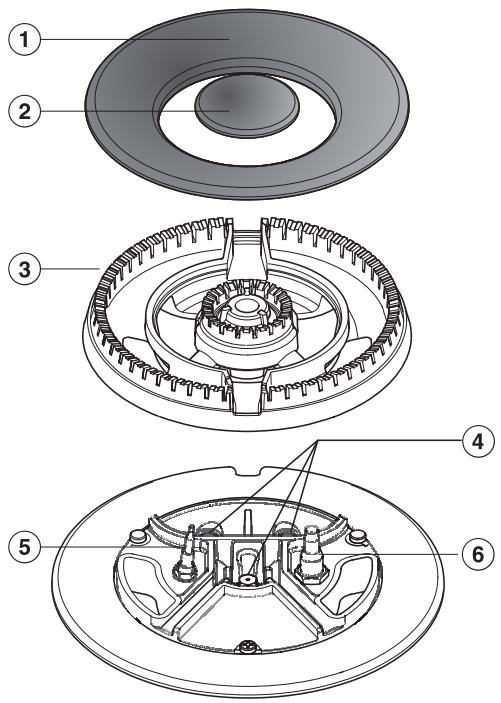 1
2
3
4
5
6