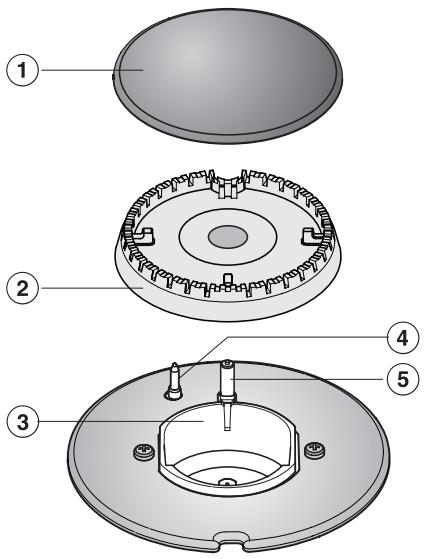 1
2
4
5
3