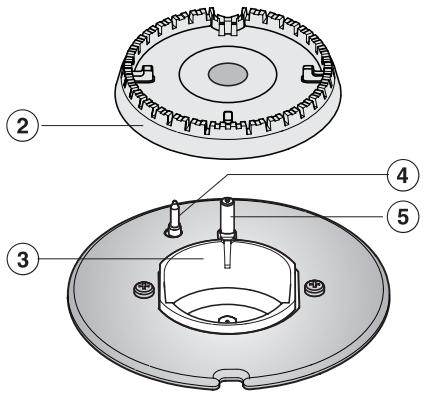 2

4

5

3