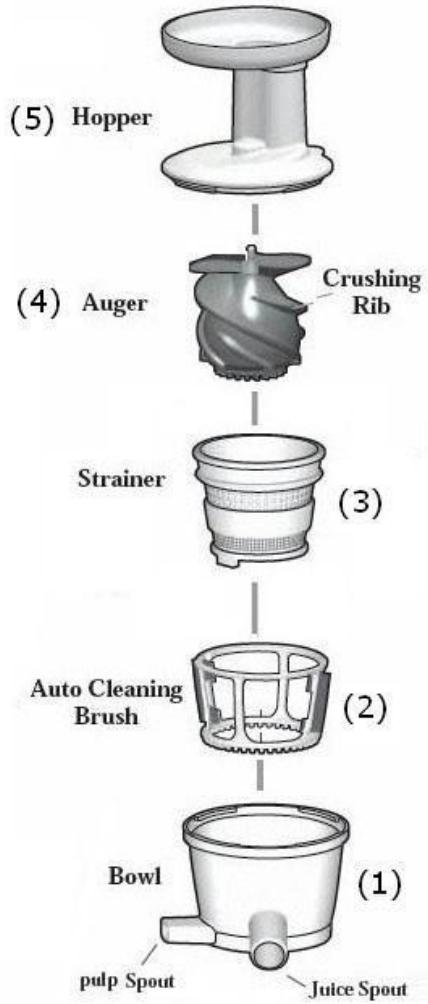 (5) Hopper

(4) Auger

Crushing Rib

Strainer

(3)

Auto Cleaning Brush

(2)

Bowl

(1)

pulp Spout

Juice Spout