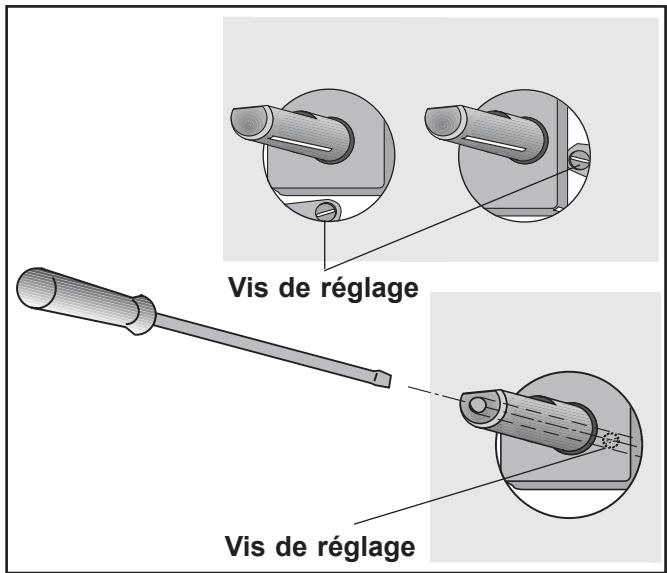 Vis de réglage

Vis de réglage