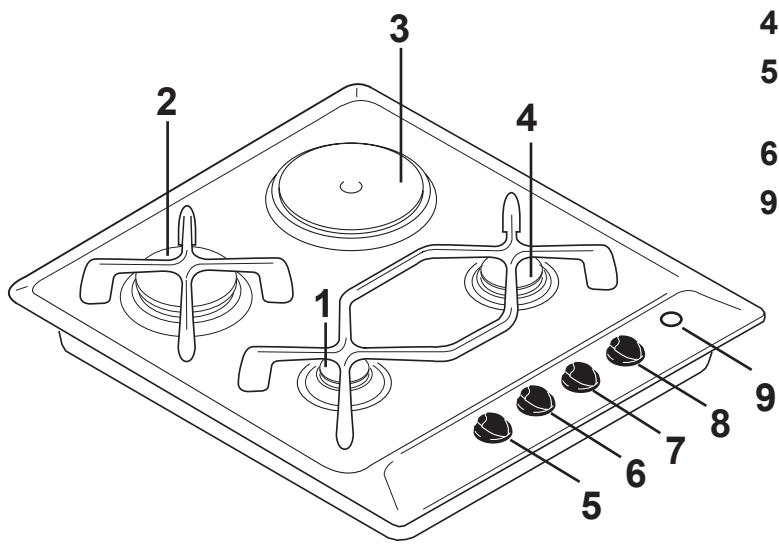 3
2
4
1
9
8
7
6
5

4
5
6
9