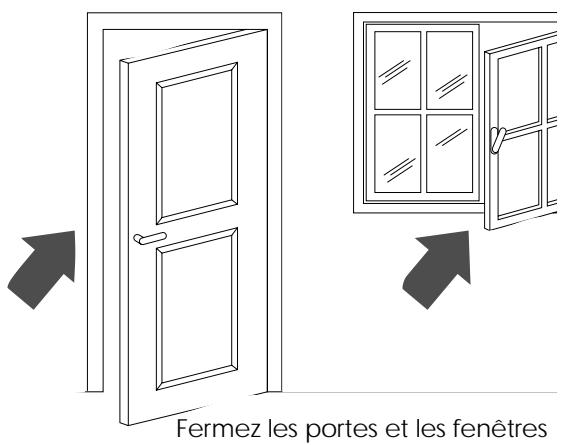 Fermez les portes et les fenêtres