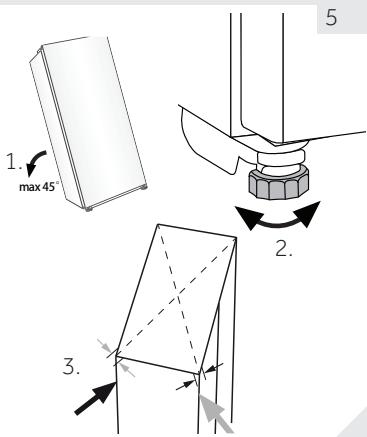 5

1.
max 45°

2.

3.