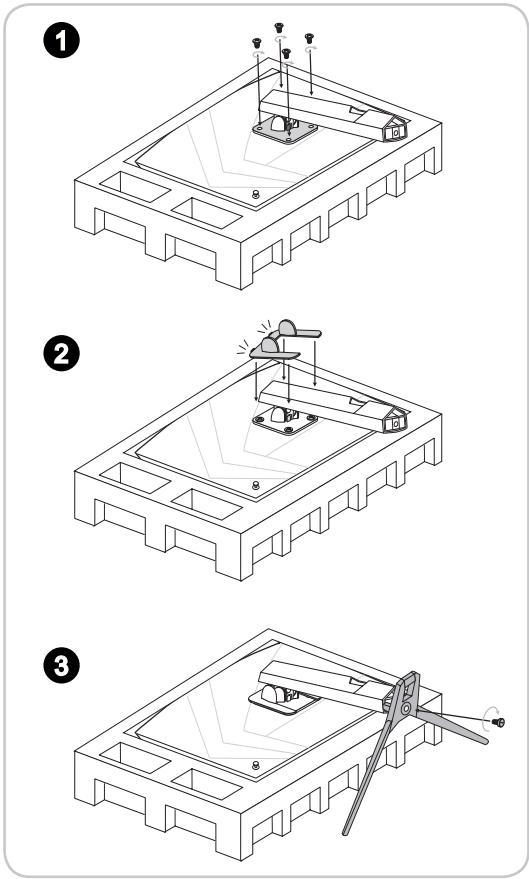 1

2

3