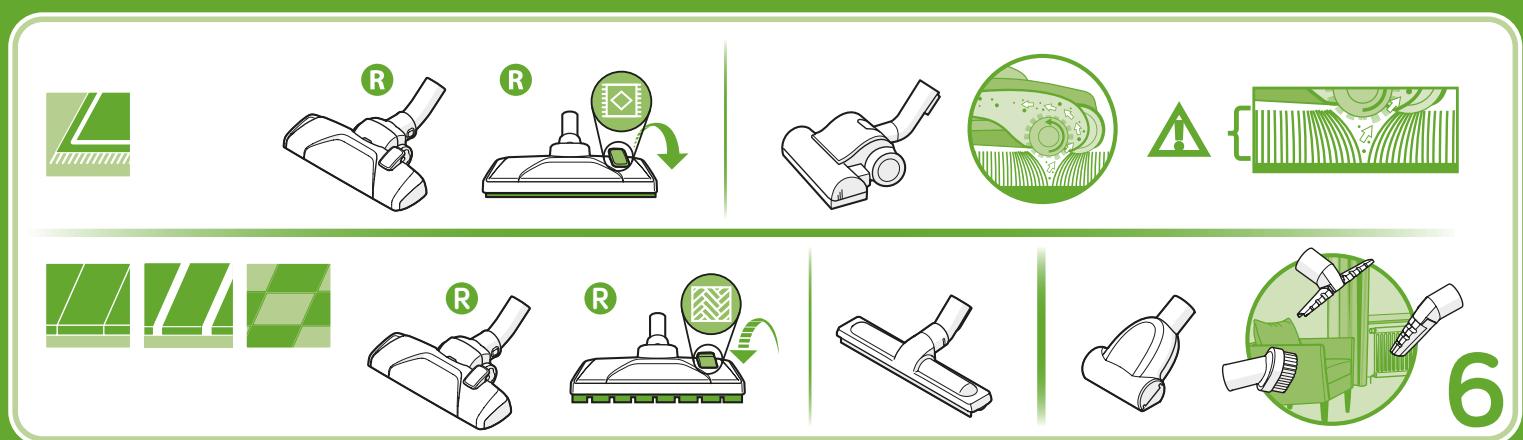 R R

R R

6