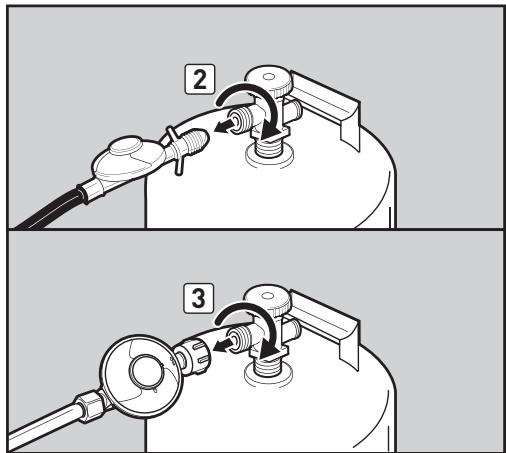 2

3