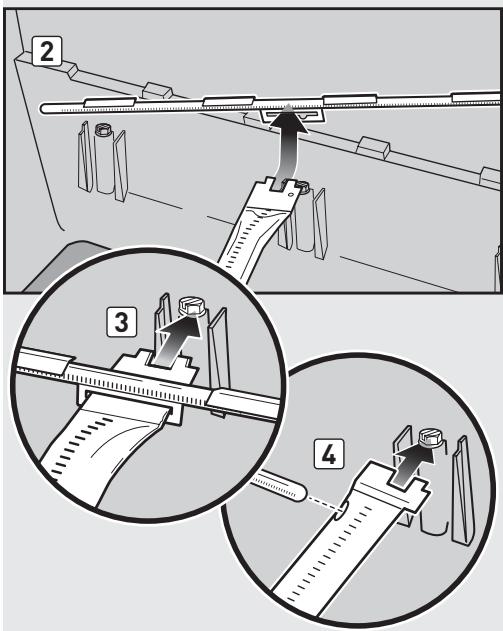 2

3

4