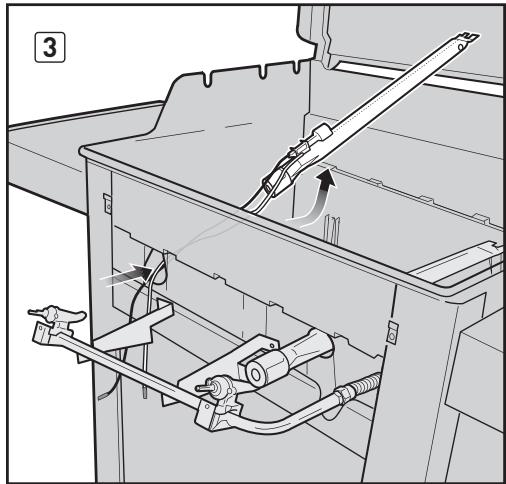 3