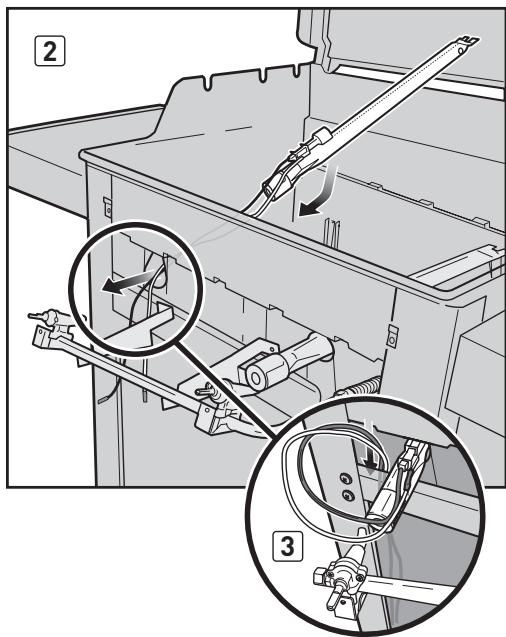 2

3