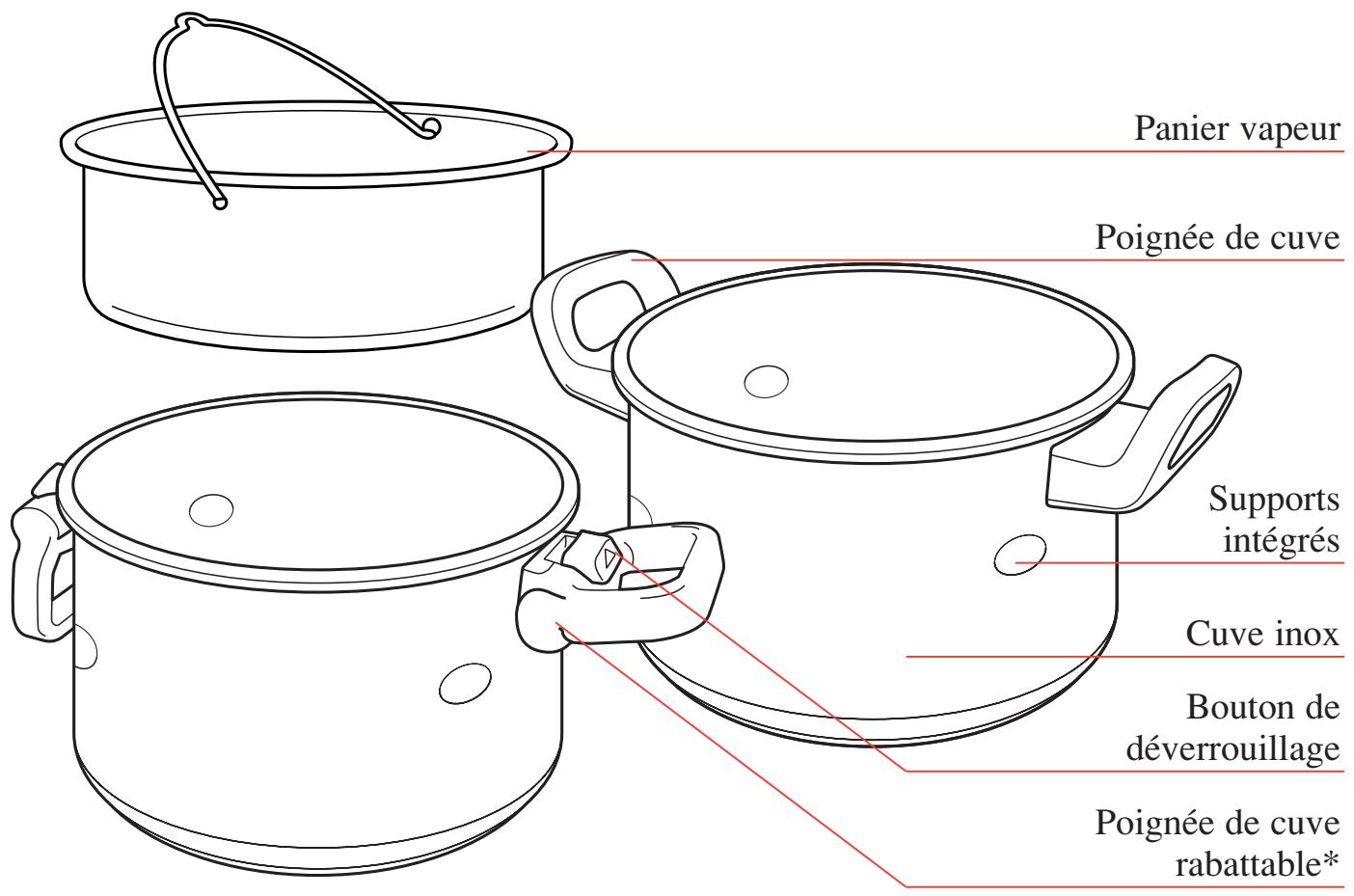 Panier vapeur

Poignée de cuve

Supports intégrés

Cuve inox

Bouton de déverrouillage

Poignée de cuve rabattable*