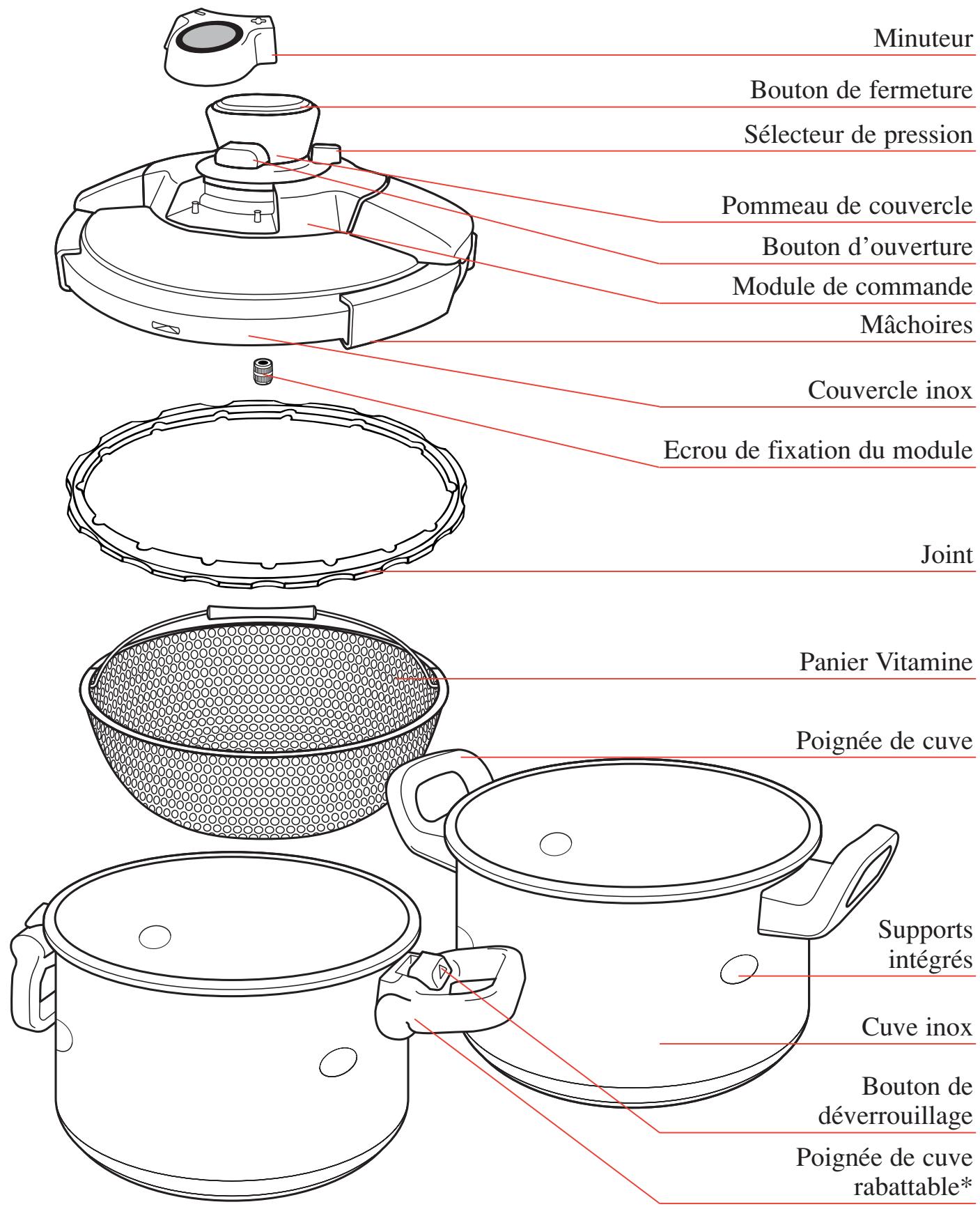 Minuteur
Bouton de fermeture
Sélecteur de pression
Pommeau de couvercle
Bouton d’ouverture
Module de commande
Mâchoires
Couvercle inox
Ecrou de fixation du module
Joint
Panier Vitamine
Poignée de cuve
Supports intégrés
Cuve inox
Bouton de déverrouillage
Poignée de cuve rabattable*