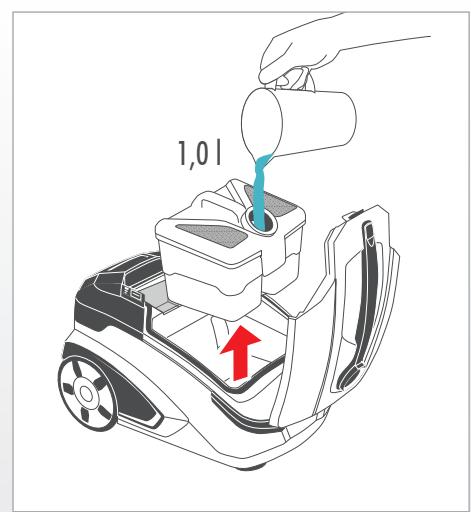 1,0 l