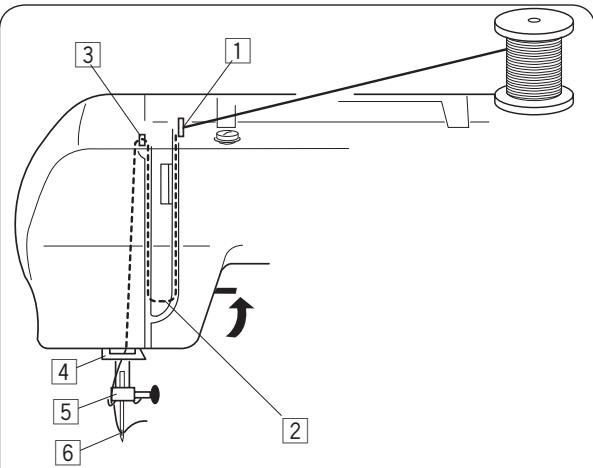 3
1
4
5
6
2