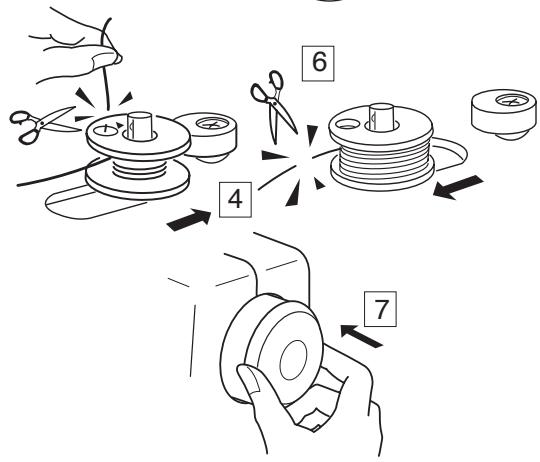 6

4

7