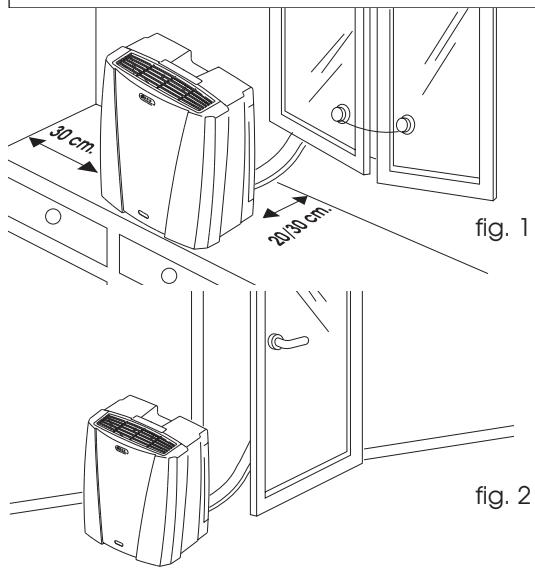 30 cm.

20/30 cm.

fig. 1

fig. 2