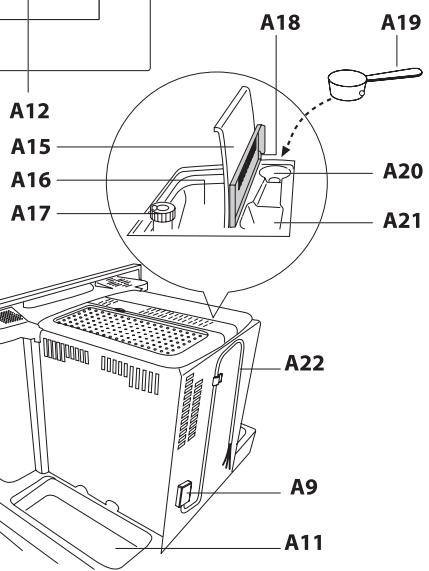 A18
A19
A12
A15
A16
A17
A20
A21
A22
A9
A11