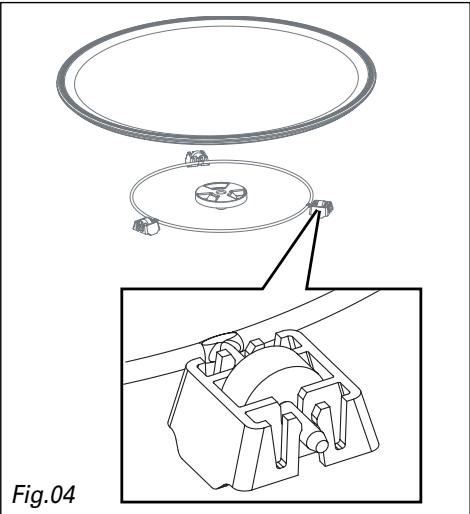 Fig.04