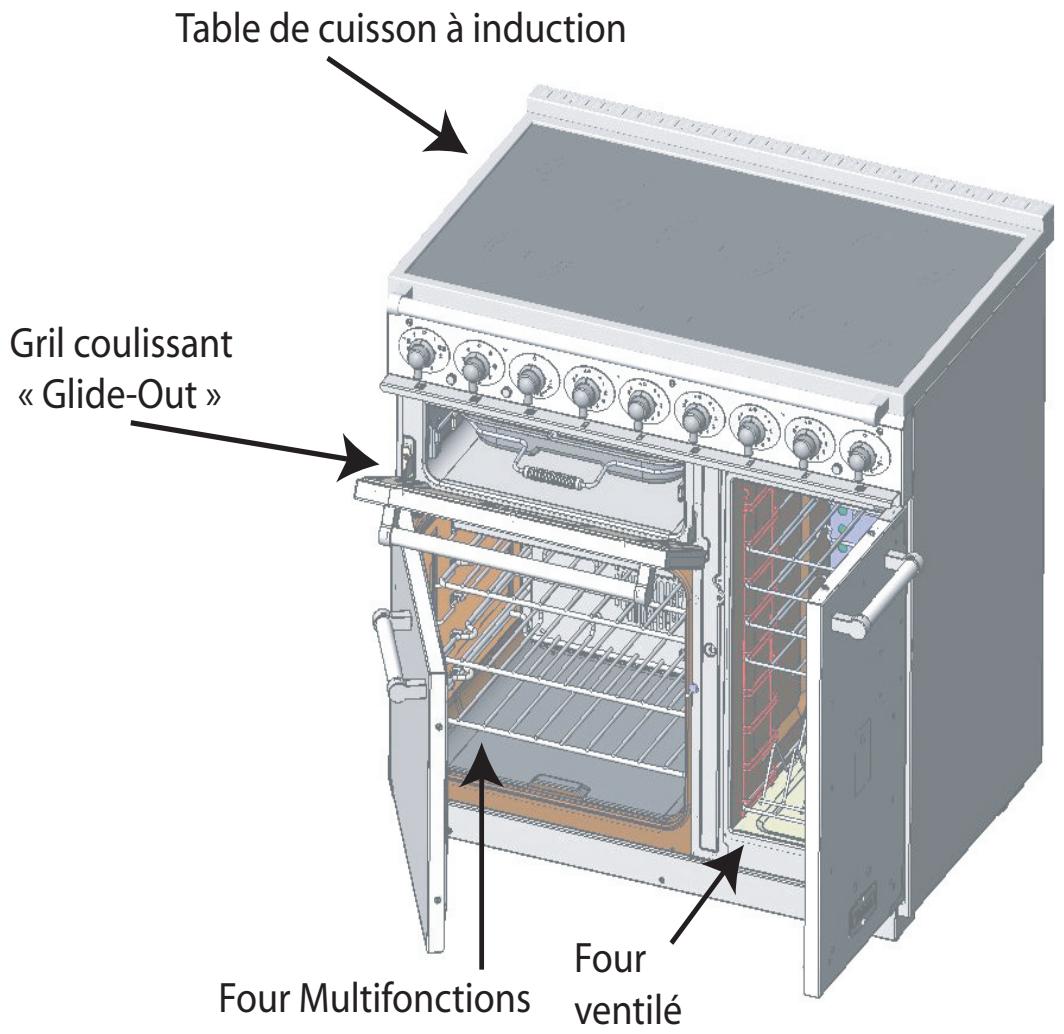 Table de cuisson à induction

Gril coulissant « Glide-Out »

Four Multifonctions

Four ventilé