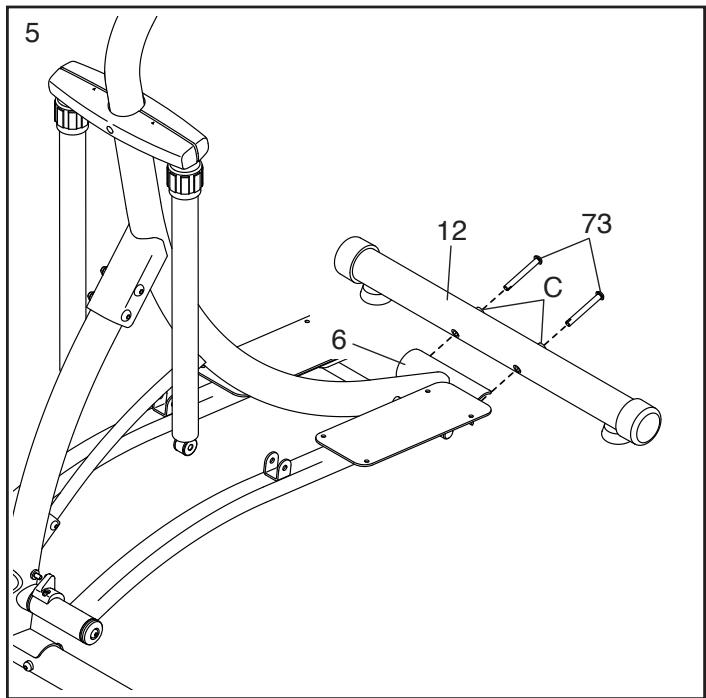 5

12

73

C

6