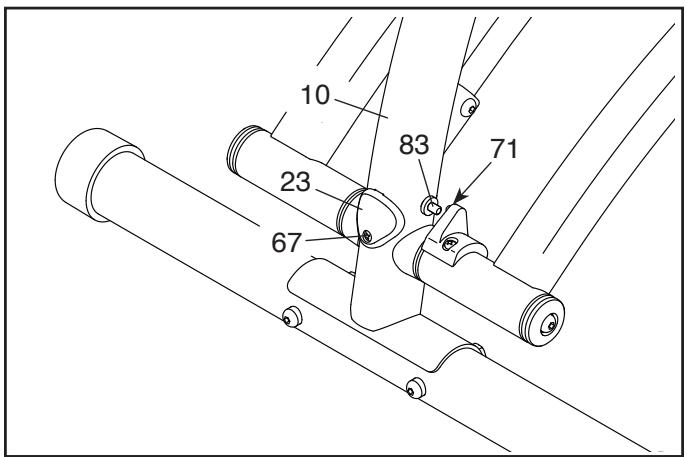 10
83
71
23
67