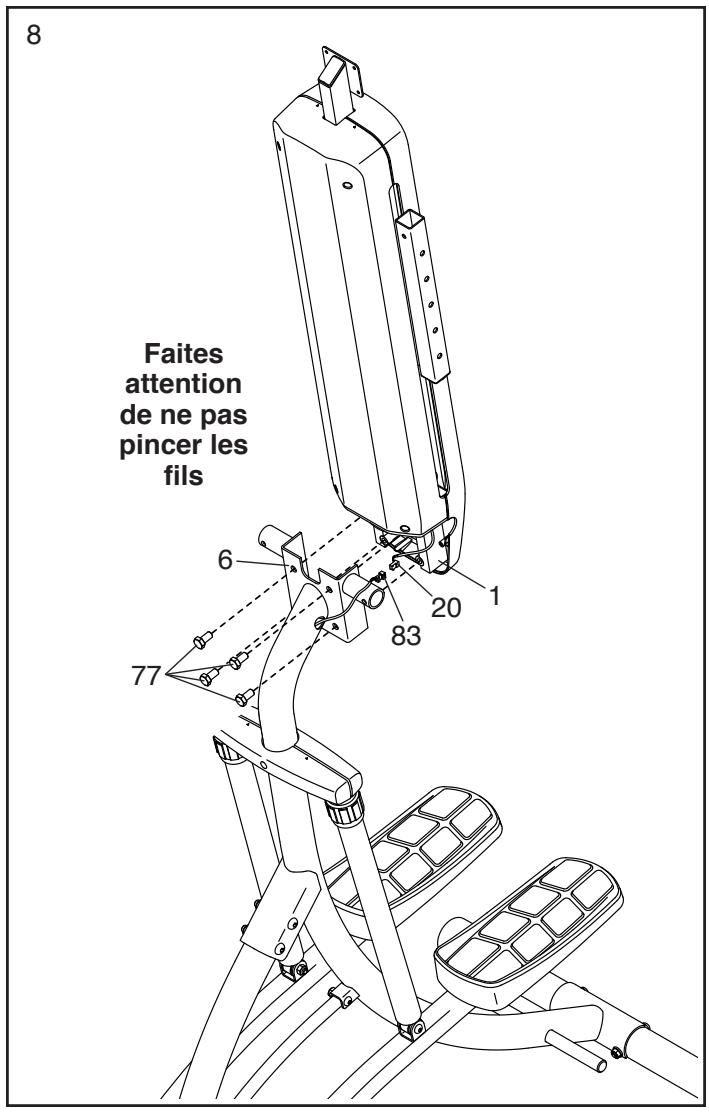 8

Faites attention de ne pas pincer les fils

6

1

20

83

77