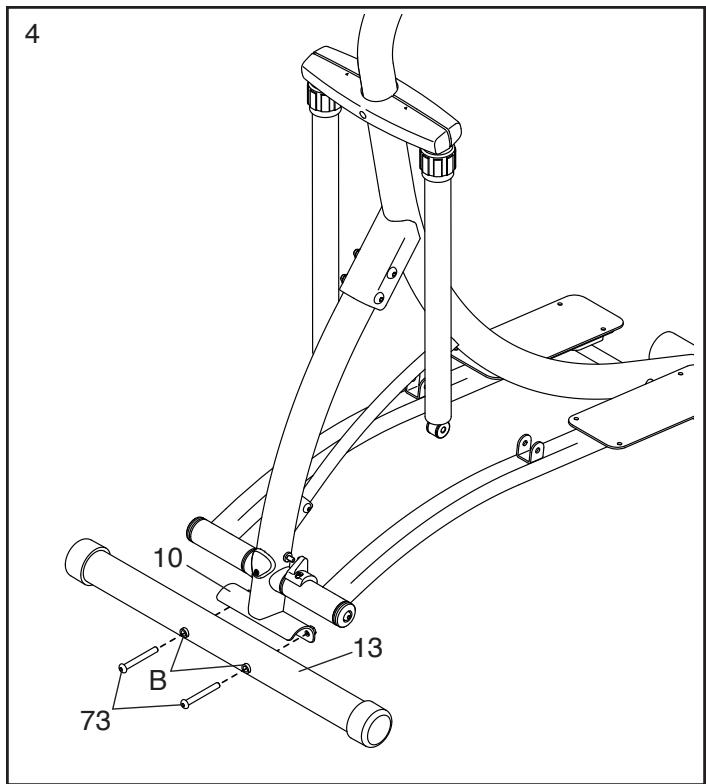 4

10

13

B

73