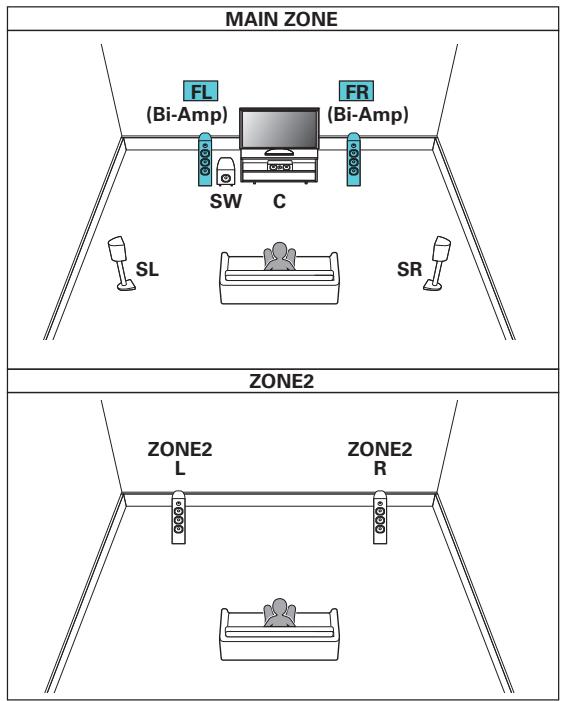 MAIN ZONE

FL
(Bi-Amp)

FR
(Bi-Amp)

SW

C

SL

SR

ZONE2

ZONE2
L

ZONE2
R