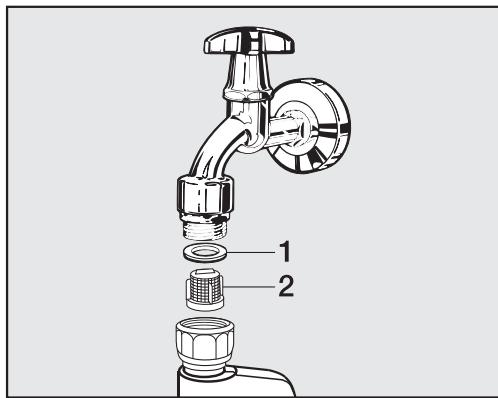 1
2