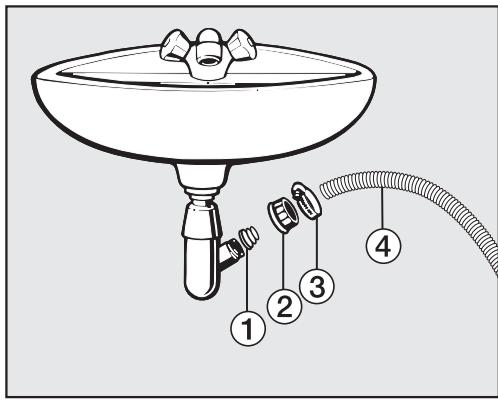 1
2
3
4