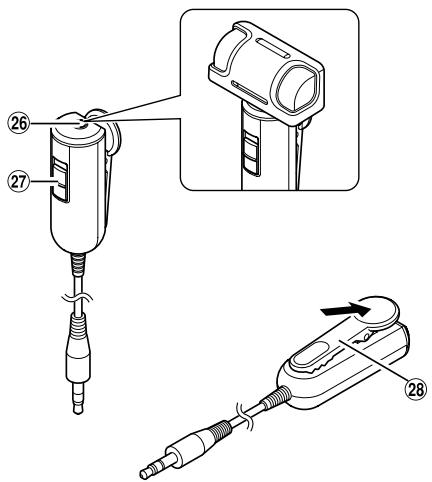 ㉖
㉗
㉘