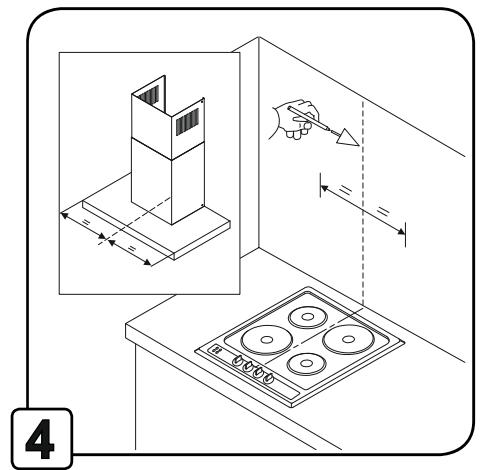 =
=
=
=
4