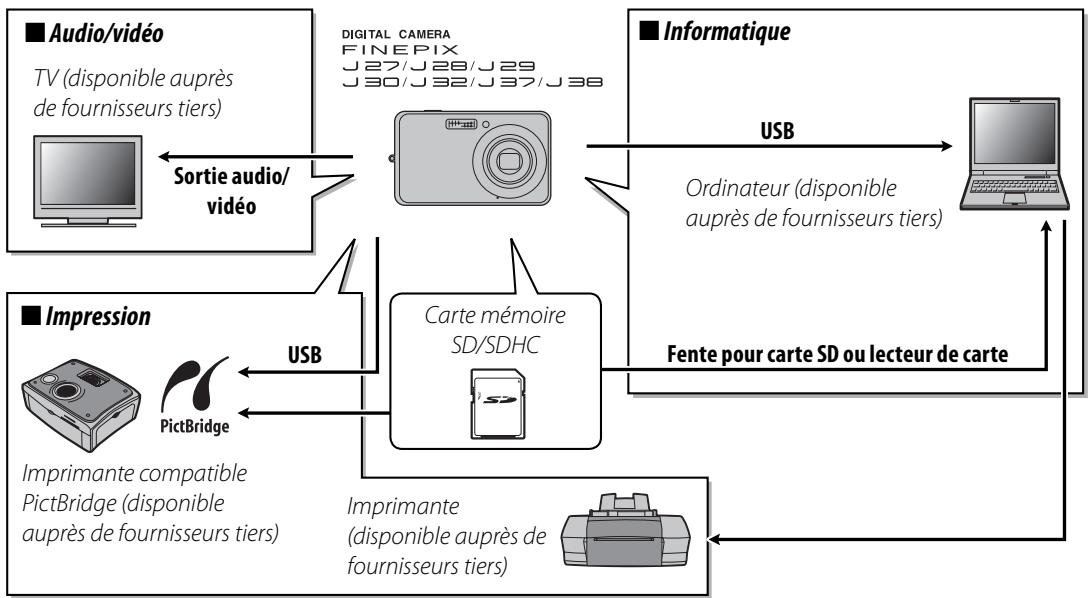 ■ Audio/vidéo

TV (disponible auprès de fournisseurs tiers)

Sortie audio/vidéo

DIGITAL CAMERA
FINEPIX
J27/J28/J29
J30/J32/J37/J38

■ Informatique

USB

Ordinateur (disponible auprès de fournisseurs tiers)

■ Impression

USB

PictBridge

Imprimante compatible PictBridge (disponible auprès de fournisseurs tiers)

Carte mémoire SD/SDHC

Fente pour carte SD ou lecteur de carte

Imprimante (disponible auprès de fournisseurs tiers)