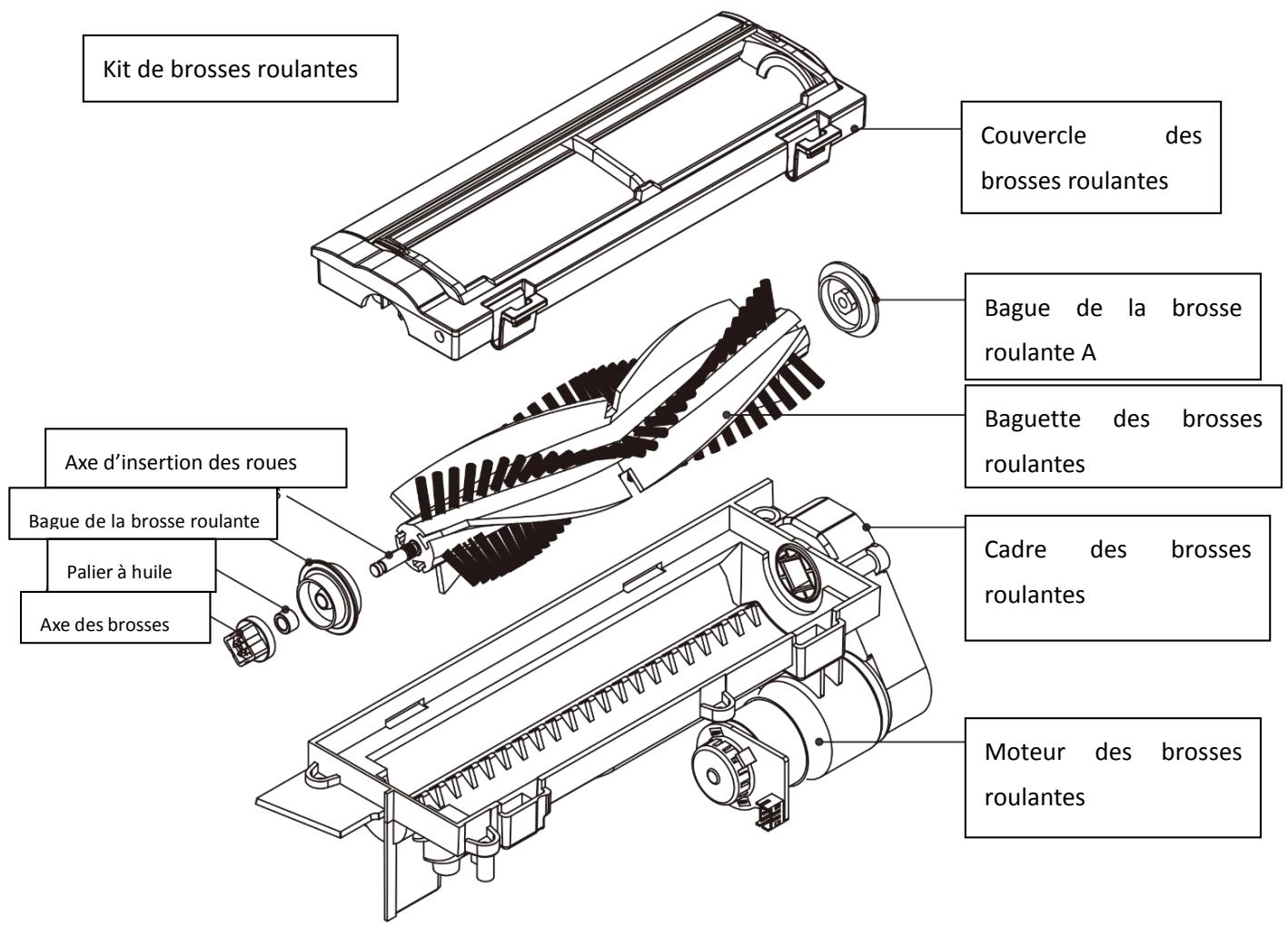 Kit de brosses roulantes

Couvercle des brosses roulantes

Bague de la brosse roulante A

Baguette des brosses roulantes

Axe d'insertion des roues

Bague de la brosse roulante

Palier à huile

Axe des brosses

Cadre des brosses roulantes

Moteur des brosses roulantes