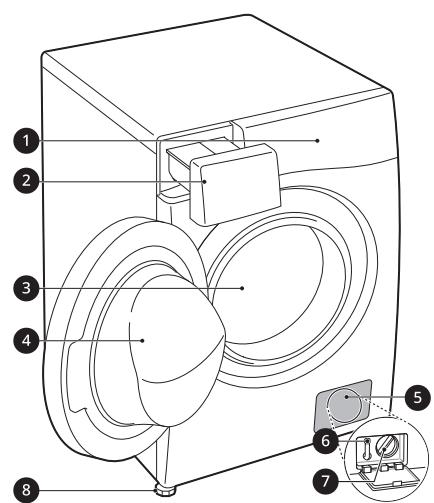 1
2
3
4
5
6
7
8