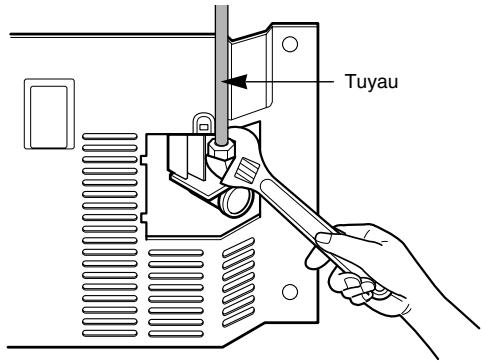 Tuyau