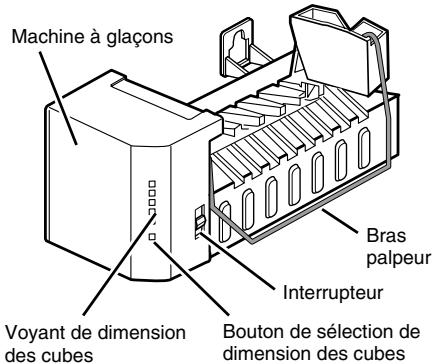 Machine à glaçons

Bras palpeur

Interrupteur

Voyant de dimension des cubes

Bouton de sélection de dimension des cubes