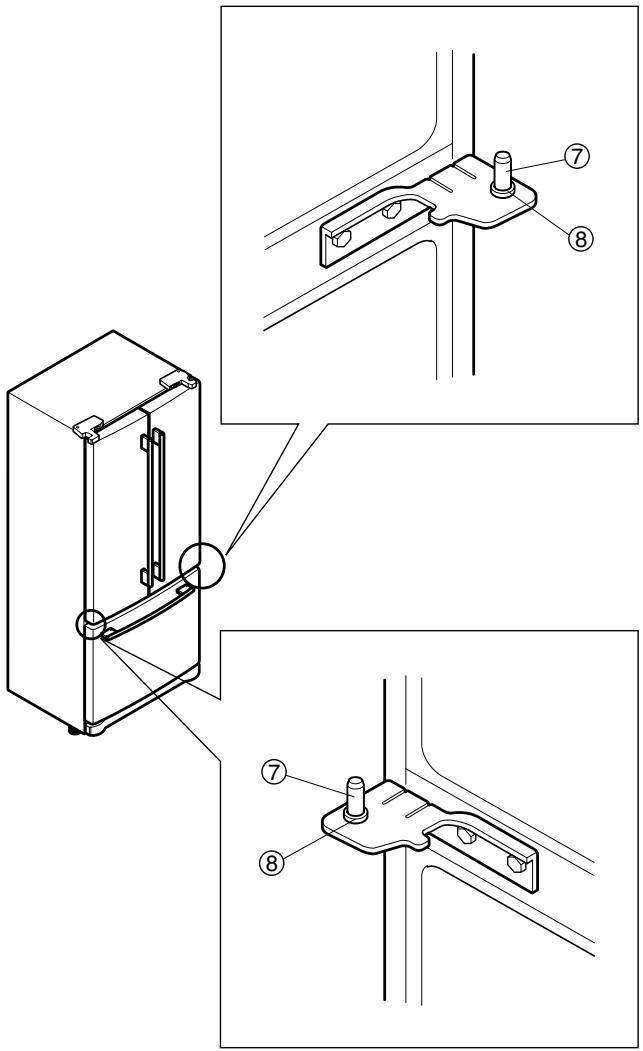 ⑦
⑧
⑦
⑧