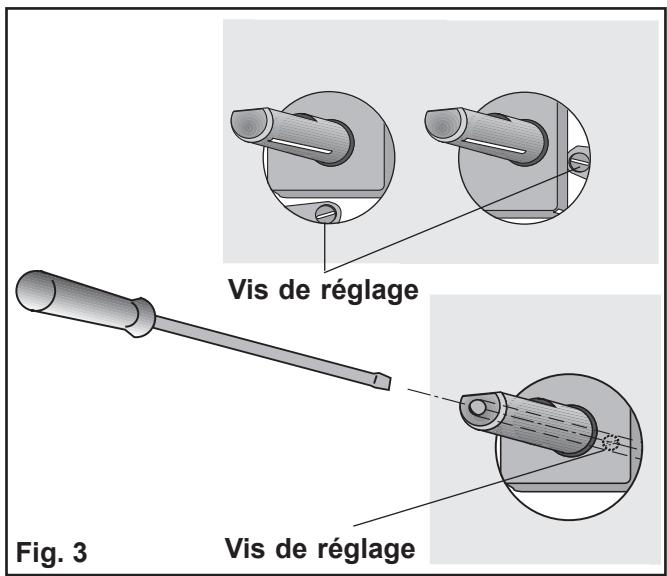 Vis de réglage

Vis de réglage

Fig. 3