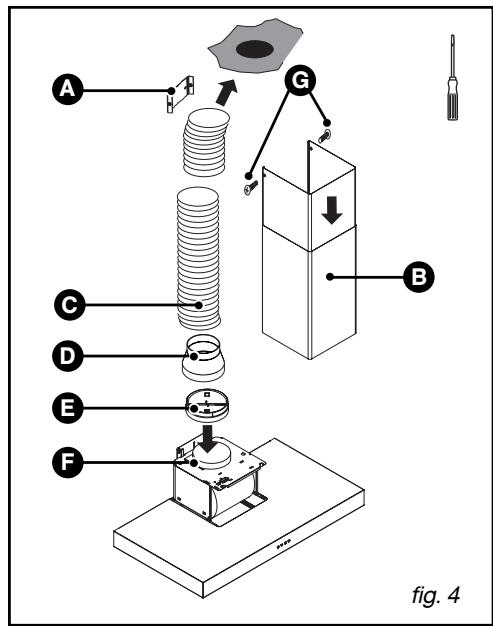 A

G

B

C

D

E

F

fig. 4