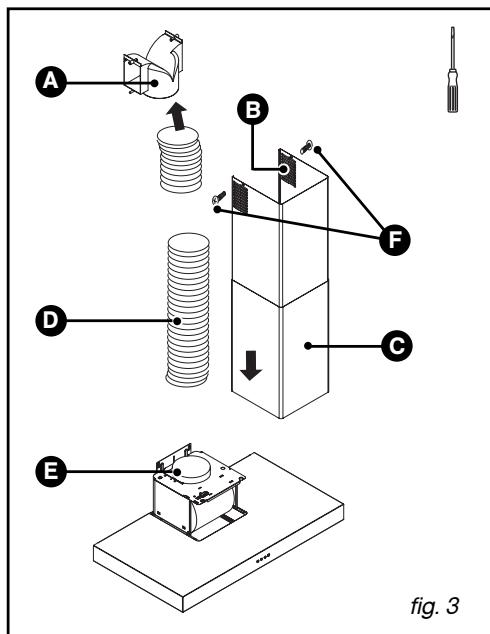 A

B

F

D

C

E

fig. 3