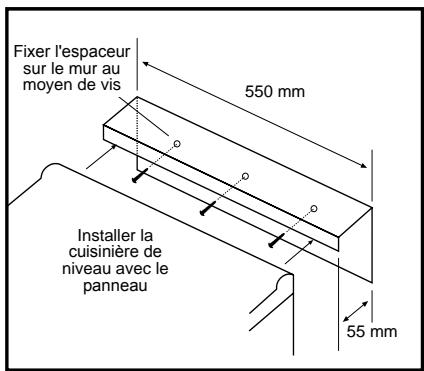 Fixer l'espaceur sur le mur au moyen de vis

550 mm

Installer la cuisinière de niveau avec le panneau

55 mm