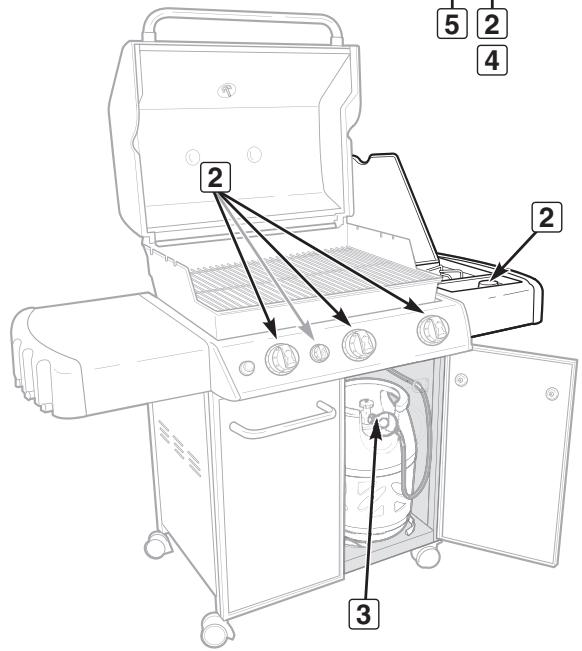 5 2
4
2
2
3